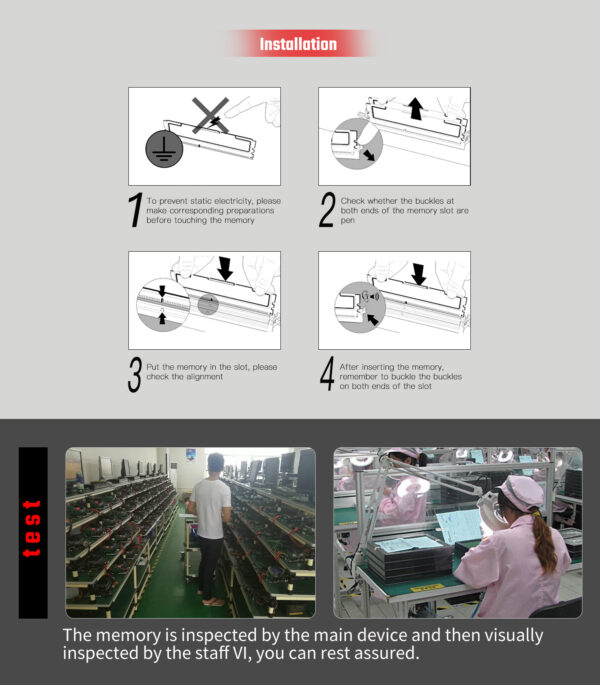 Installation

1 To prevent static electricity, please make corresponding preparations before touching the memory

2 Check whether the buckles at both ends of the memory slot are pen

3 Put the memory in the slot, please check the alignment

4 After inserting the memory, remember to buckle the buckles on both ends of the slot

test

The memory is inspected by the main device and then visually inspected by the staff VI, you can rest assured.